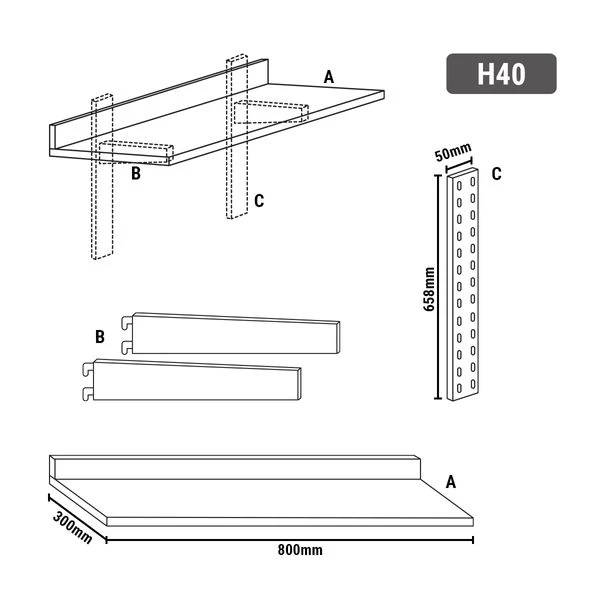 H40

A

B

C

50mm

C

658mm

B

A

300mm

800mm